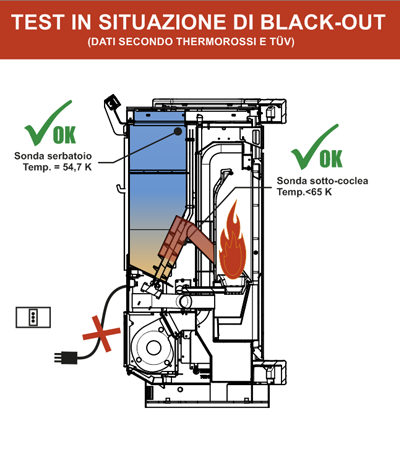 TEST IN SITUAZIONE DI BLACK-OUT
(DATI SECONDO THERMOROSSI E TÜV)

OK

Sonda serbatoio
Temp. = 54,7 K

OK

Sonda sotto-coclea
Temp.<65 K